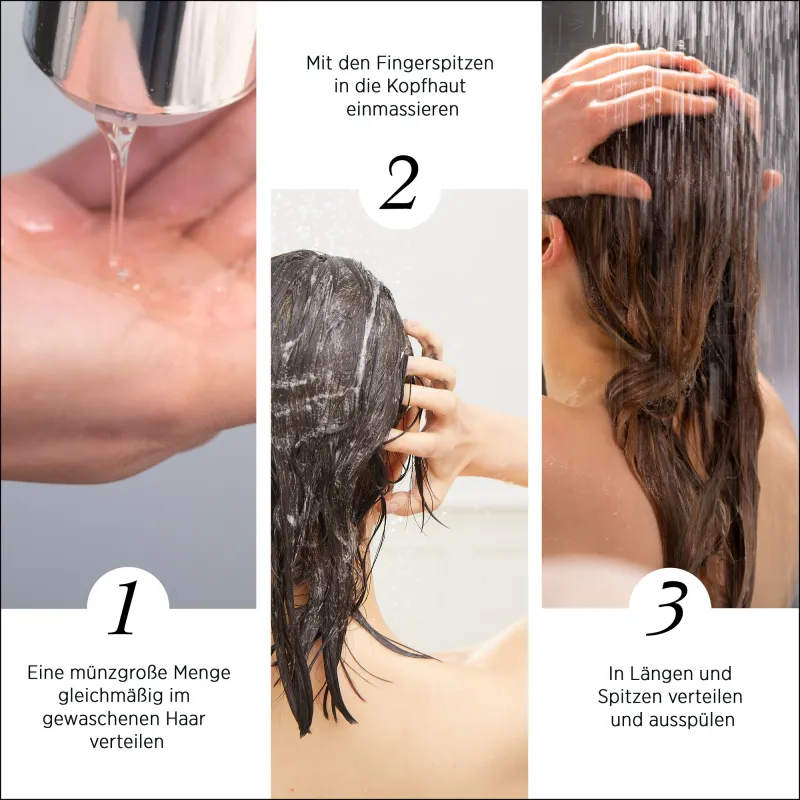 1

Eine münzgroße Menge gleichmäßig im gewaschenen Haar verteilen

Mit den Fingerspitzen in die Kopfhaut einmassieren

2

3

In Längen und Spitzen verteilen und ausspülen